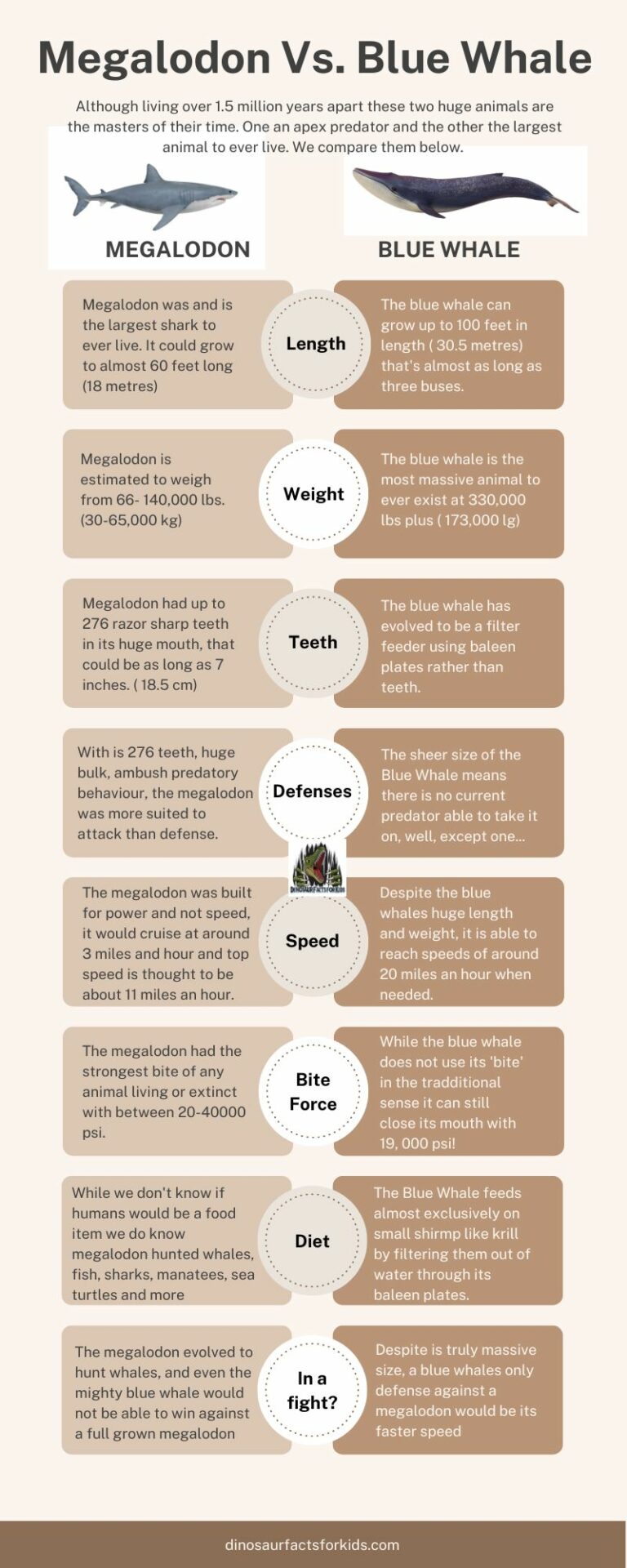 Megalodon Vs. Blue Whale

Although living over 1.5 million years apart these two huge animals are the masters of their time. One an apex predator and the other the largest animal to ever live. We compare them below.

MEGALODON

BLUE WHALE

Megalodon was and is the largest shark to ever live. It could grow to almost 60 feet long (18 metres)

Length

The blue whale can grow up to 100 feet in length ( 30.5 metres) that's almost as long as three buses.

Megalodon is estimated to weigh from 66- 140,000 lbs. (30-65,000 kg)

Weight

The blue whale is the most massive animal to ever exist at 330,000 lbs plus ( 173,000 lg)

Megalodon had up to 276 razor sharp teeth in its huge mouth, that could be as long as 7 inches. ( 18.5 cm)

Teeth

The blue whale has evolved to be a filter feeder using baleen plates rather than teeth.

With is 276 teeth, huge bulk, ambush predatory behaviour, the megalodon was more suited to attack than defense.

Defenses

The sheer size of the Blue Whale means there is no current predator able to take it on, well, except one...

DinosaurFactsForKids

The megalodon was built for power and not speed, it would cruise at around 3 miles and hour and top speed is thought to be about 11 miles an hour.

Speed

Despite the blue whales huge length and weight, it is able to reach speeds of around 20 miles an hour when needed.

The megalodon had the strongest bite of any animal living or extinct with between 20-40000 psi.

Bite Force

While the blue whale does not use its 'bite' in the tradditional sense it can still close its mouth with 19, 000 psi!

While we don't know if humans would be a food item we do know megalodon hunted whales, fish, sharks, manatees, sea turtles and more

Diet

The Blue Whale feeds almost exclusively on small shirmp like krill by filtering them out of water through its baleen plates.

The megalodon evolved to hunt whales, and even the mighty blue whale would not be able to win against a full grown megalodon

In a fight?

Despite is truly massive size, a blue whales only defense against a megalodon would be its faster speed

dinosaurfactsforkids.com